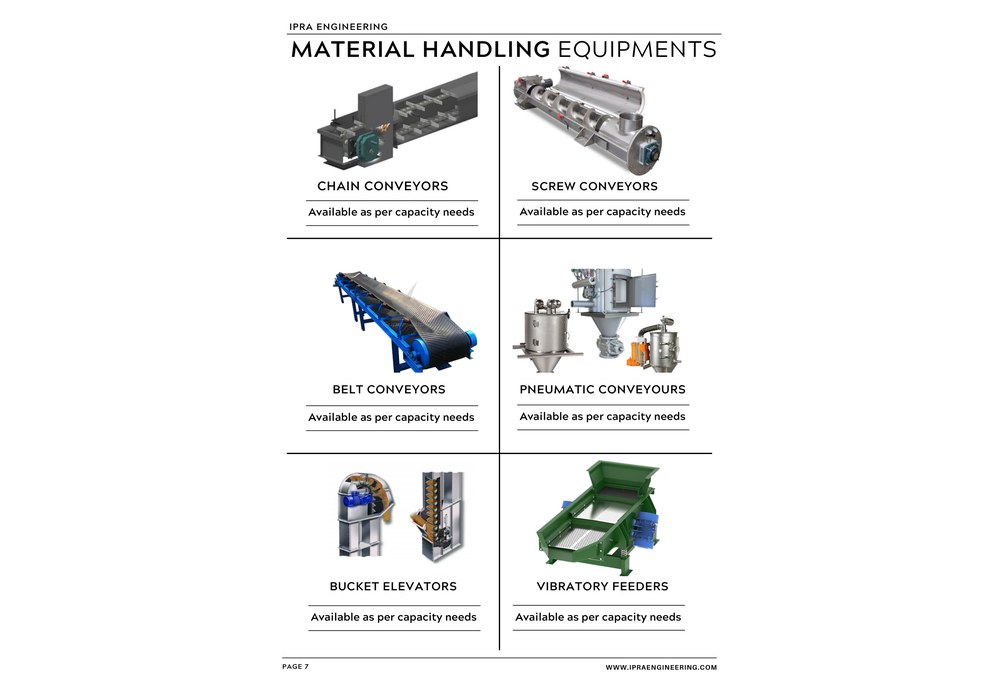 IPRA ENGINEERING

MATERIAL HANDLING EQUIPMENTS

CHAIN CONVEYORS

Available as per capacity needs

SCREW CONVEYORS

Available as per capacity needs

BELT CONVEYORS

Available as per capacity needs

PNEUMATIC CONVEYOURS

Available as per capacity needs

BUCKET ELEVATORS

Available as per capacity needs

VIBRATORY FEEDERS

Available as per capacity needs

PAGE 7

WWW.IPRAENGINEERING.COM